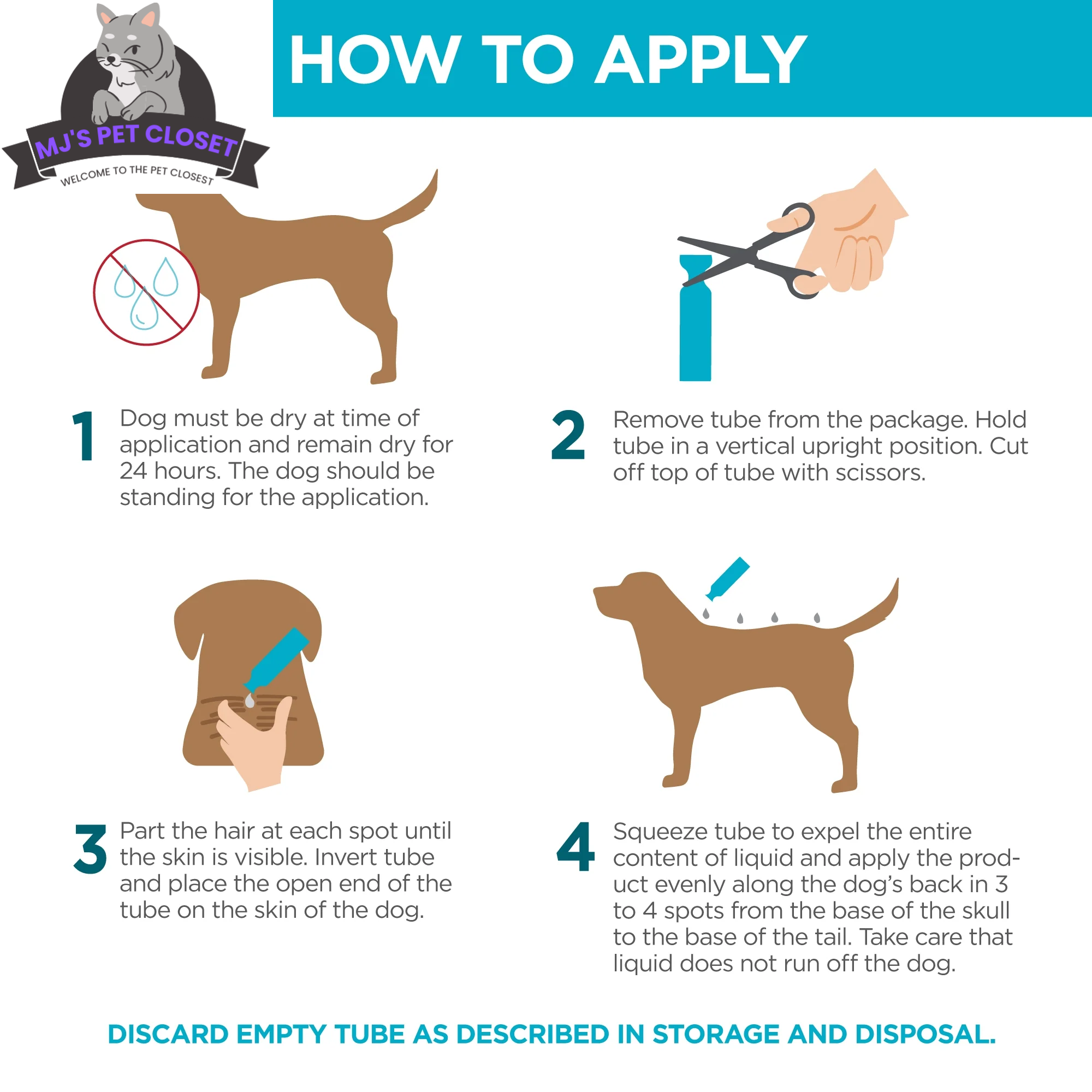 MJ'S PET CLOSET
WELCOME TO THE PET CLOSEST

HOW TO APPLY

1 Dog must be dry at time of application and remain dry for 24 hours. The dog should be standing for the application.

2 Remove tube from the package. Hold tube in a vertical upright position. Cut off top of tube with scissors.

3 Part the hair at each spot until the skin is visible. Invert tube and place the open end of the tube on the skin of the dog.

4 Squeeze tube to expel the entire content of liquid and apply the product evenly along the dog's back in 3 to 4 spots from the base of the skull to the base of the tail. Take care that liquid does not run off the dog.

DISCARD EMPTY TUBE AS DESCRIBED IN STORAGE AND DISPOSAL.